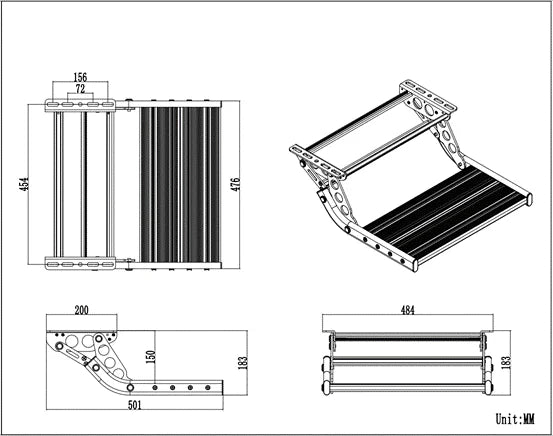 156
72
454
476
200
150
183
501
484
183
Unit:MM