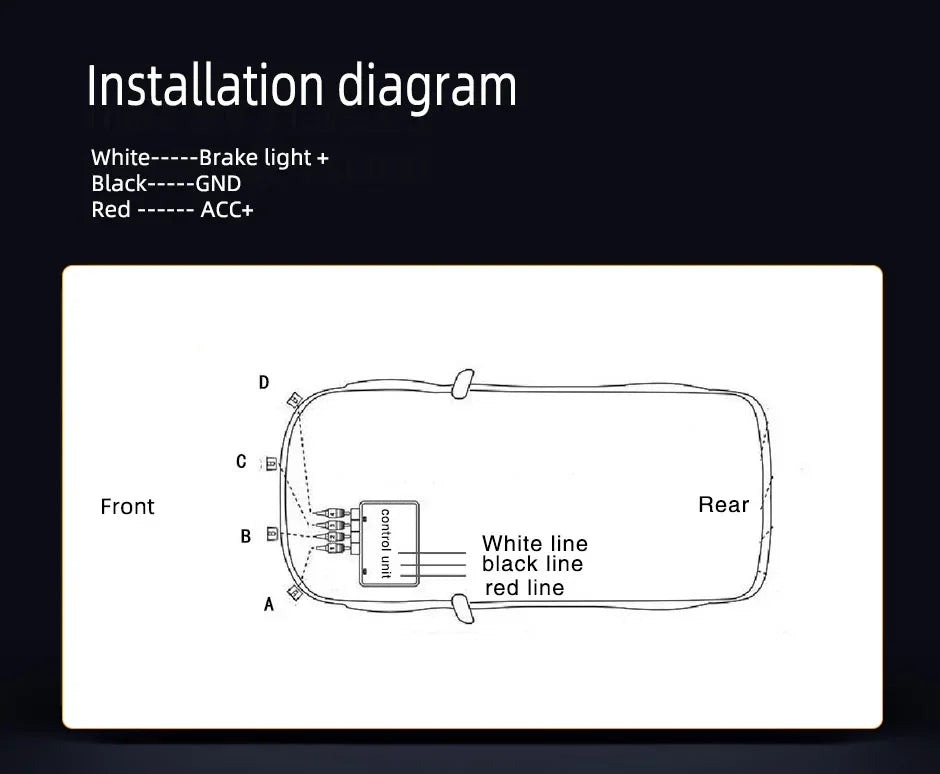 Installation diagram

White-----Brake light +
Black-----GND
Red ------ ACC+

D

C

Front

B

A

control unit

White line
black line
red line

Rear