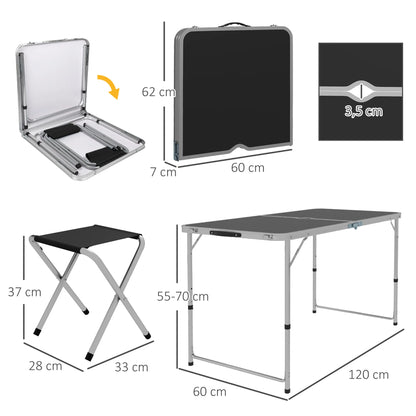 62 cm

7 cm

60 cm

3,5 cm

37 cm

28 cm

33 cm

55-70 cm

60 cm

120 cm