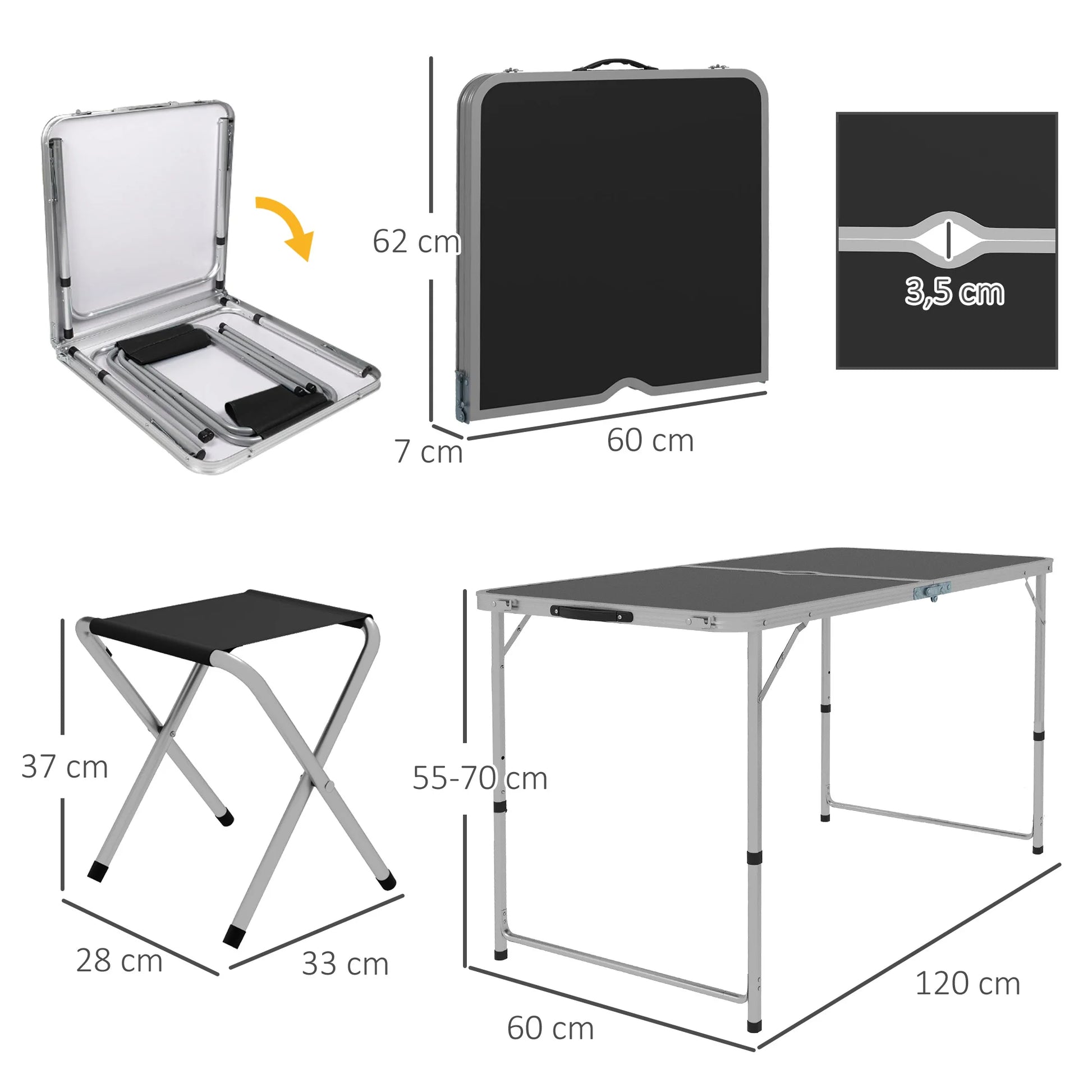 62 cm

7 cm

60 cm

3,5 cm

37 cm

28 cm

33 cm

55-70 cm

60 cm

120 cm