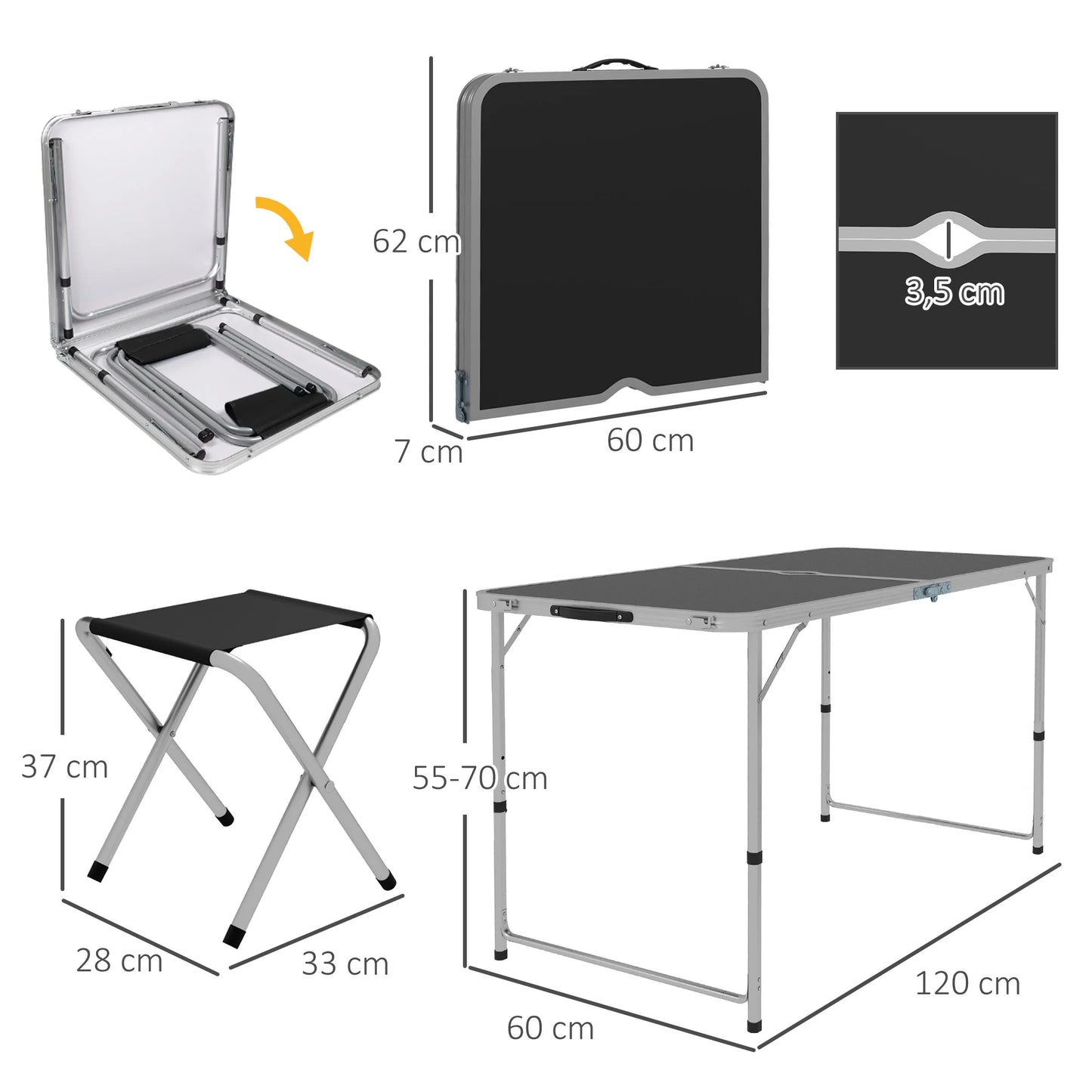 62 cm

7 cm

60 cm

3,5 cm

37 cm

28 cm

33 cm

55-70 cm

60 cm

120 cm