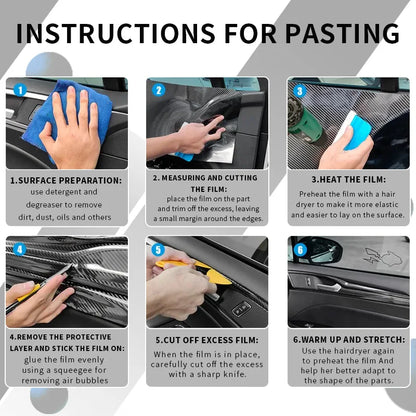 INSTRUCTIONS FOR PASTING

1

1.SURFACE PREPARATION:
use detergent and degreaser to remove dirt, dust, oils and others

2

2. MEASURING AND CUTTING THE FILM:
place the film on the part and trim off the excess, leaving a small margin around the edges.

3

3.HEAT THE FILM:
Preheat the film with a hair dryer to make it more elastic and easier to lay on the surface.

4

4.REMOVE THE PROTECTIVE LAYER AND STICK THE FILM ON:
glue the film evenly using a squeegee for removing air bubbles

5

5.CUT OFF EXCESS FILM:
When the film is in place, carefully cut off the excess with a sharp knife.

6

6.WARM UP AND STRETCH:
Use the hairdryer again to preheat the film And help her better adapt to the shape of the parts.