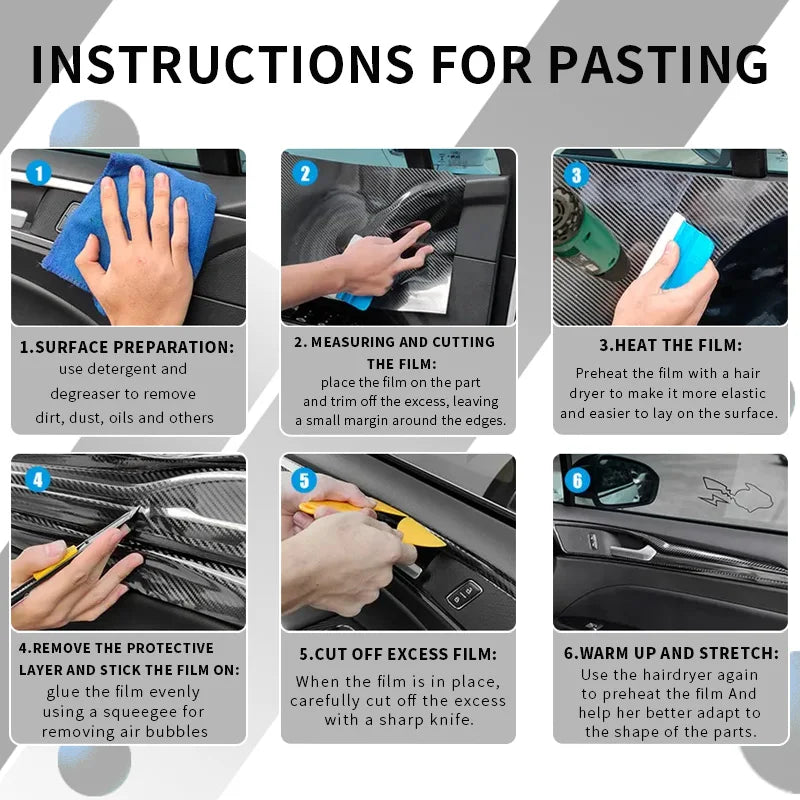 INSTRUCTIONS FOR PASTING

1

1.SURFACE PREPARATION:
use detergent and degreaser to remove dirt, dust, oils and others

2

2. MEASURING AND CUTTING THE FILM:
place the film on the part and trim off the excess, leaving a small margin around the edges.

3

3.HEAT THE FILM:
Preheat the film with a hair dryer to make it more elastic and easier to lay on the surface.

4

4.REMOVE THE PROTECTIVE LAYER AND STICK THE FILM ON:
glue the film evenly using a squeegee for removing air bubbles

5

5.CUT OFF EXCESS FILM:
When the film is in place, carefully cut off the excess with a sharp knife.

6

6.WARM UP AND STRETCH:
Use the hairdryer again to preheat the film And help her better adapt to the shape of the parts.