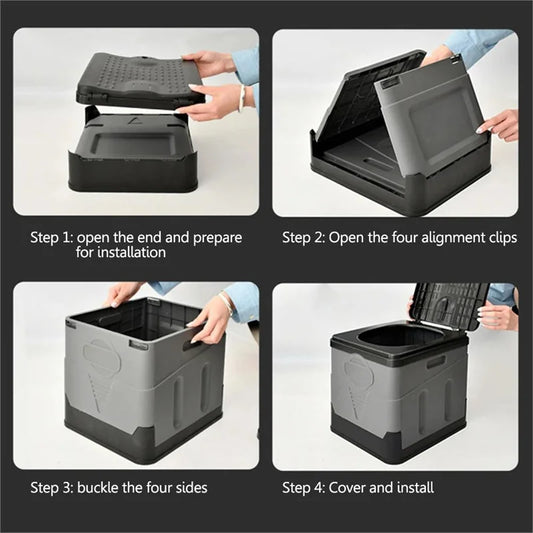 Step 1: open the end and prepare for installation

Step 2: Open the four alignment clips

Step 3: buckle the four sides

Step 4: Cover and install