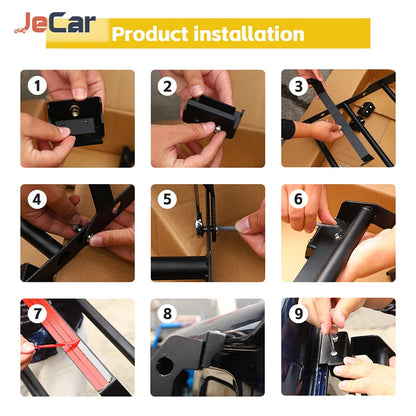 JeCar Product installation

1

2

3

4

5

6

7

8

9