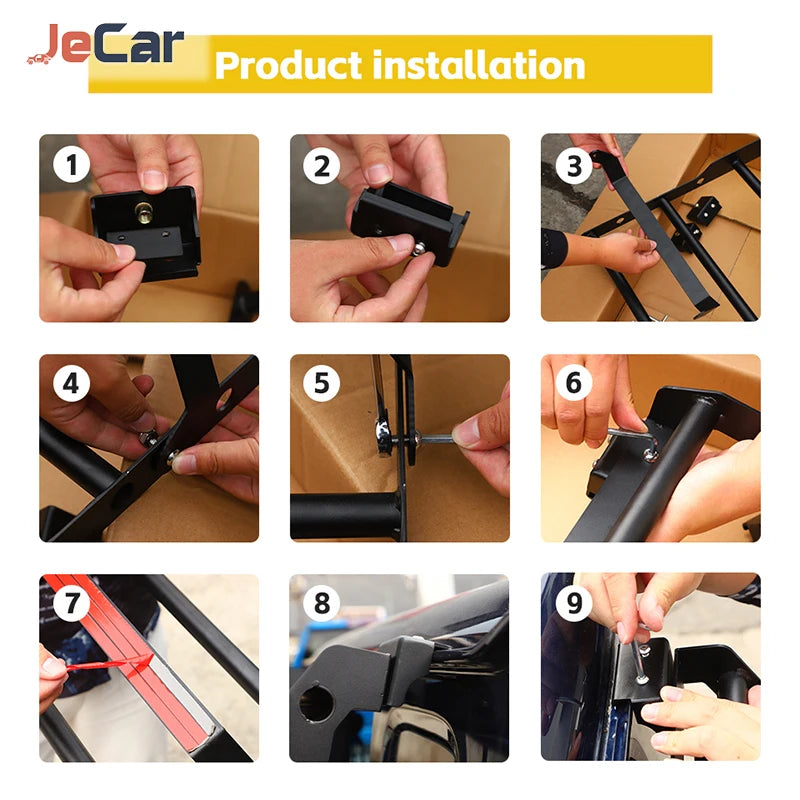 JeCar
Product installation

1
2
3
4
5
6
7
8
9