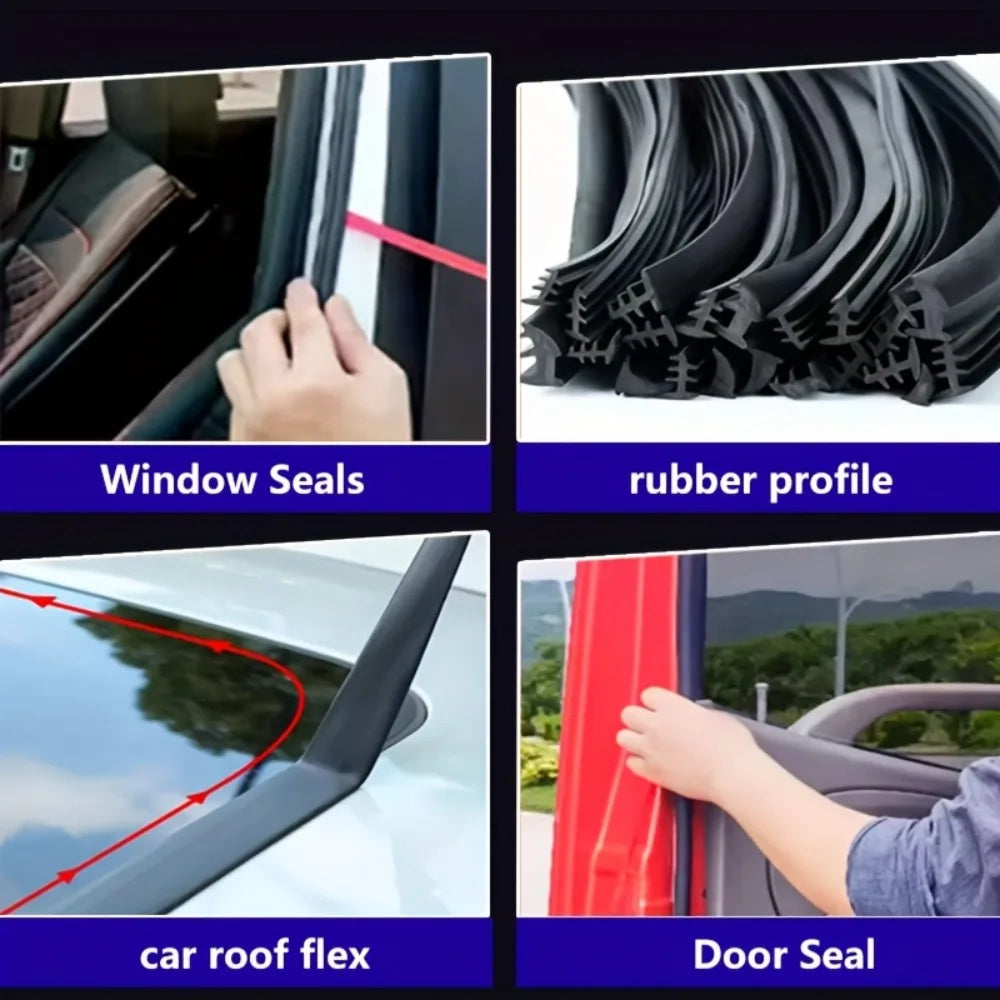 Window Seals

rubber profile

car roof flex

Door Seal