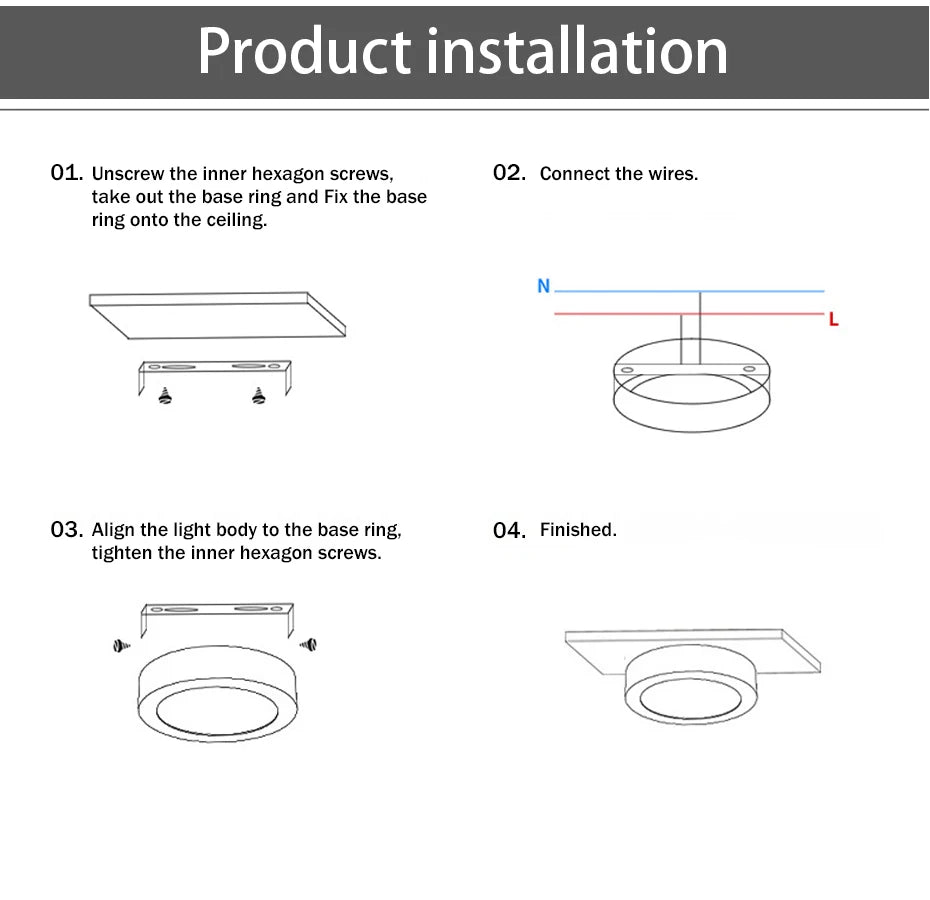 Product installation

01. Unscrew the inner hexagon screws, take out the base ring and Fix the base ring onto the ceiling.

02. Connect the wires.

N

L

03. Align the light body to the base ring, tighten the inner hexagon screws.

04. Finished.