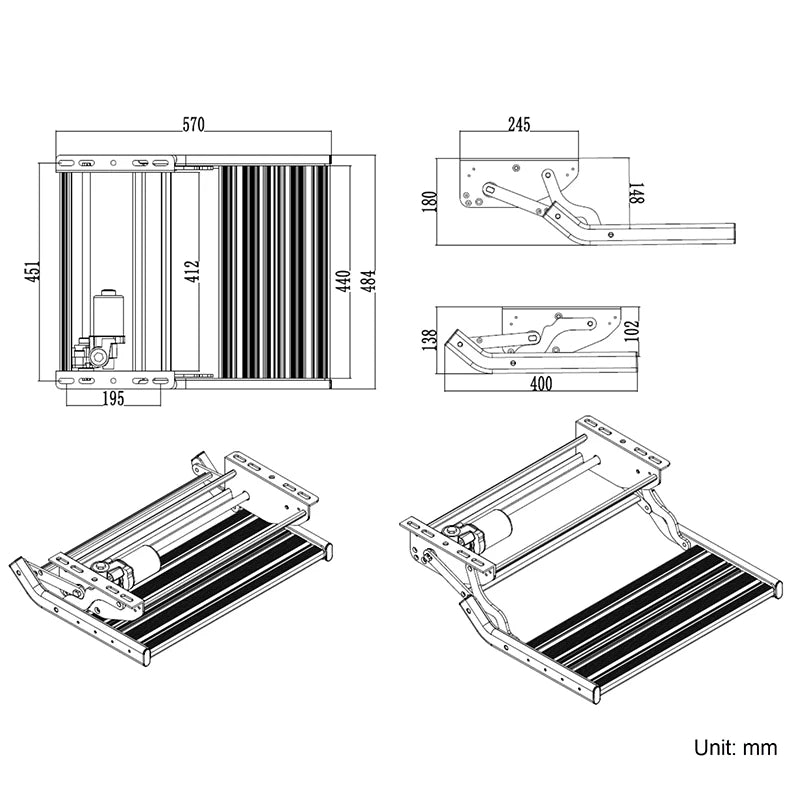 570
451
412
440
484
195
245
180
148
138
102
400
Unit: mm