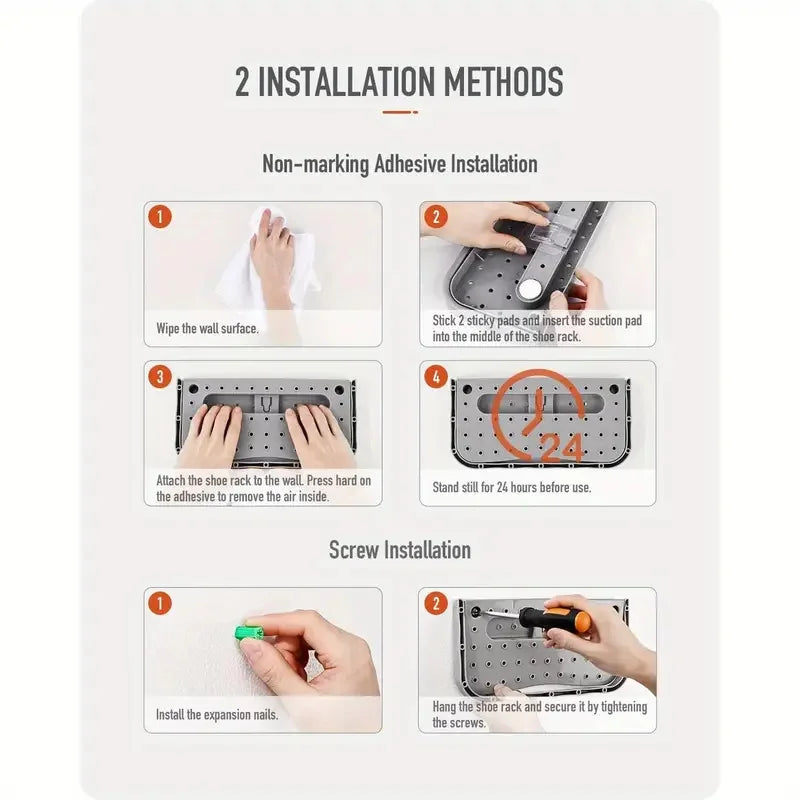 2 INSTALLATION METHODS

Non-marking Adhesive Installation

1

Wipe the wall surface.

2

Stick 2 sticky pads and insert the suction pad into the middle of the shoe rack.

3

Attach the shoe rack to the wall. Press hard on the adhesive to remove the air inside.

4

24

Stand still for 24 hours before use.

Screw Installation

1

Install the expansion nails.

2

Hang the shoe rack and secure it by tightening the screws.