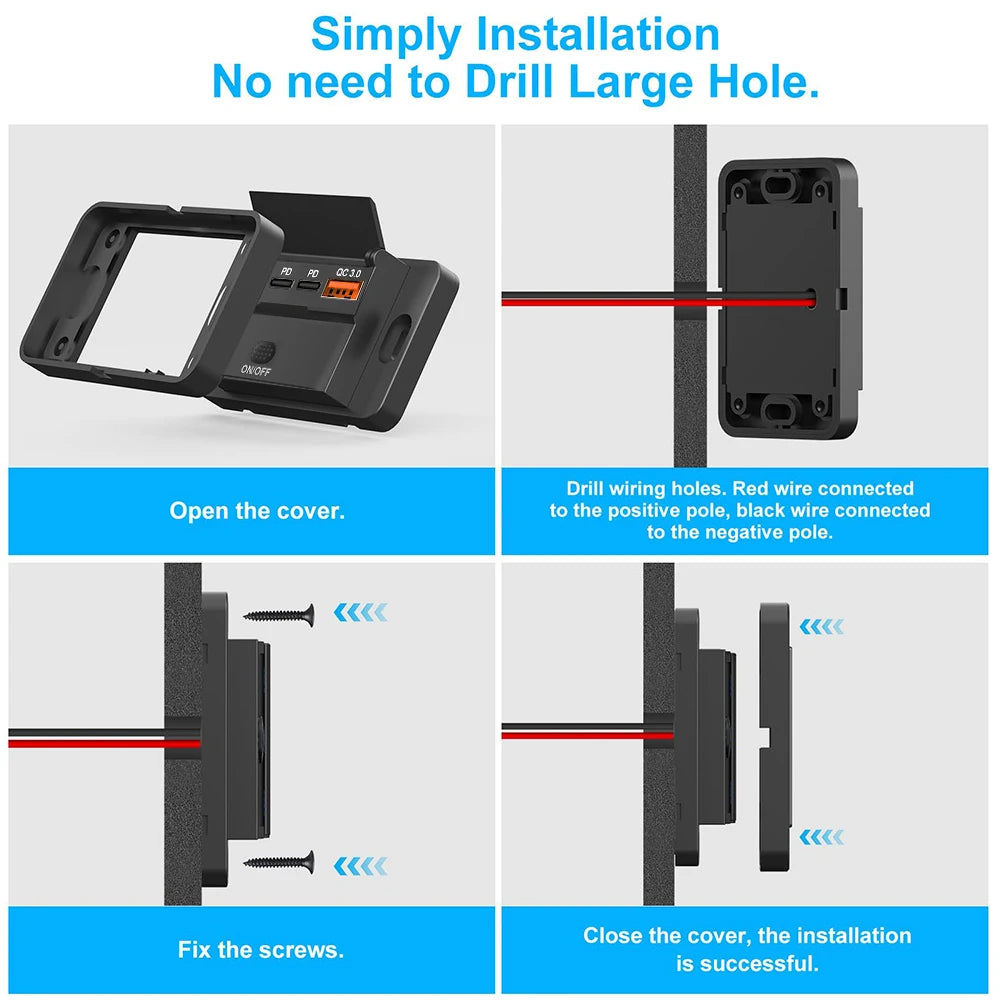 Simply Installation
No need to Drill Large Hole.

PD PD QC 3.0

ON/OFF

Open the cover.

Drill wiring holes. Red wire connected to the positive pole, black wire connected to the negative pole.

Fix the screws.

Close the cover, the installation is successful.