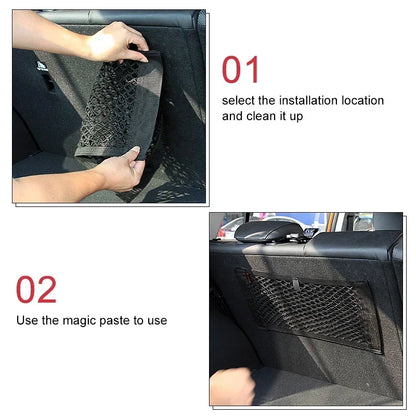 01
select the installation location and clean it up

02
Use the magic paste to use