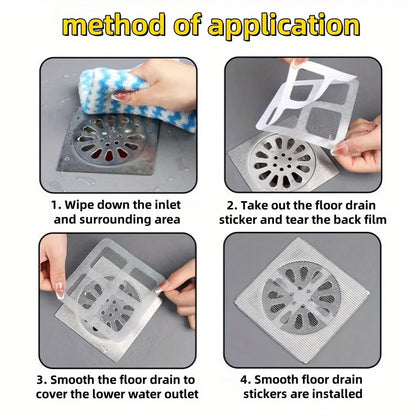 method of application

1. Wipe down the inlet and surrounding area

2. Take out the floor drain sticker and tear the back film

3. Smooth the floor drain to cover the lower water outlet

4. Smooth floor drain stickers are installed