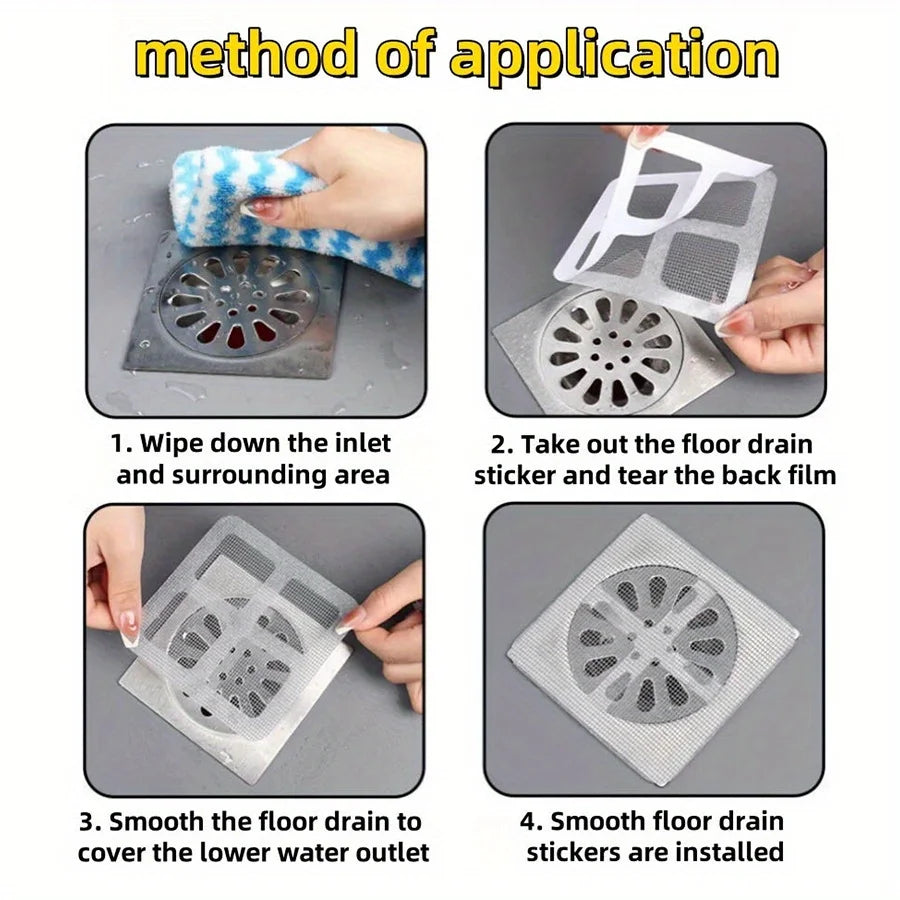 method of application

1. Wipe down the inlet and surrounding area

2. Take out the floor drain sticker and tear the back film

3. Smooth the floor drain to cover the lower water outlet

4. Smooth floor drain stickers are installed