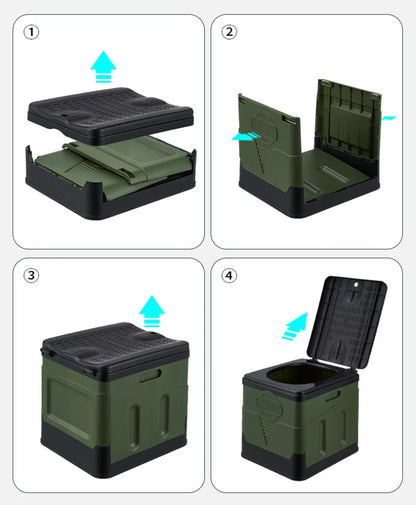 ①

②

③

④