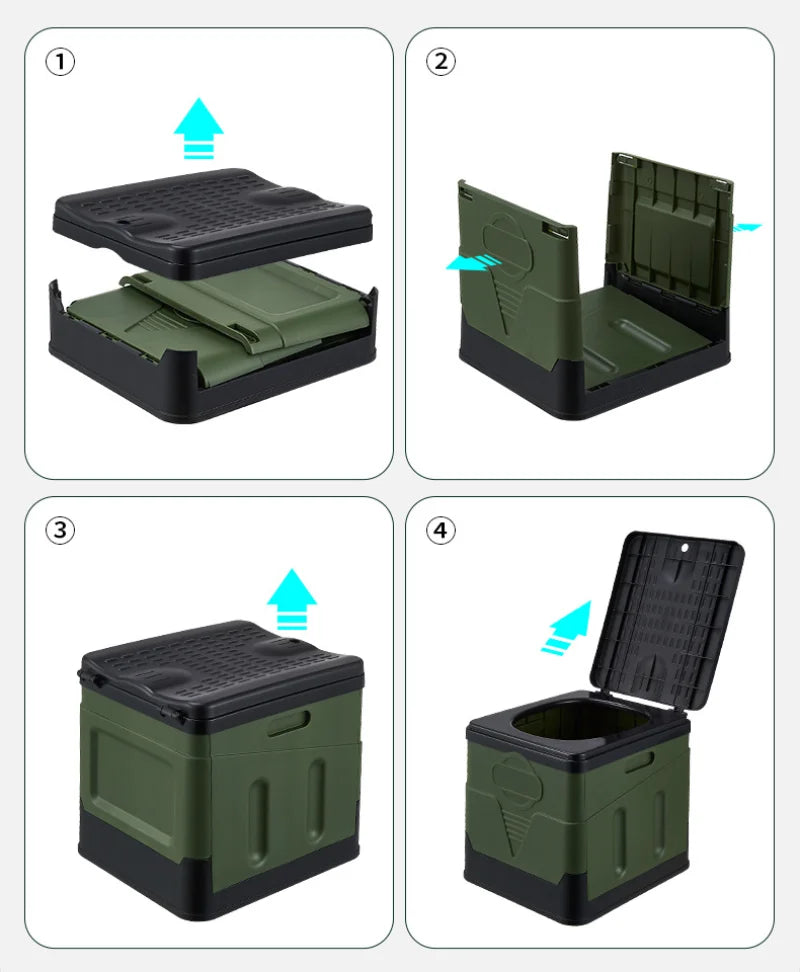 ①

②

③

④