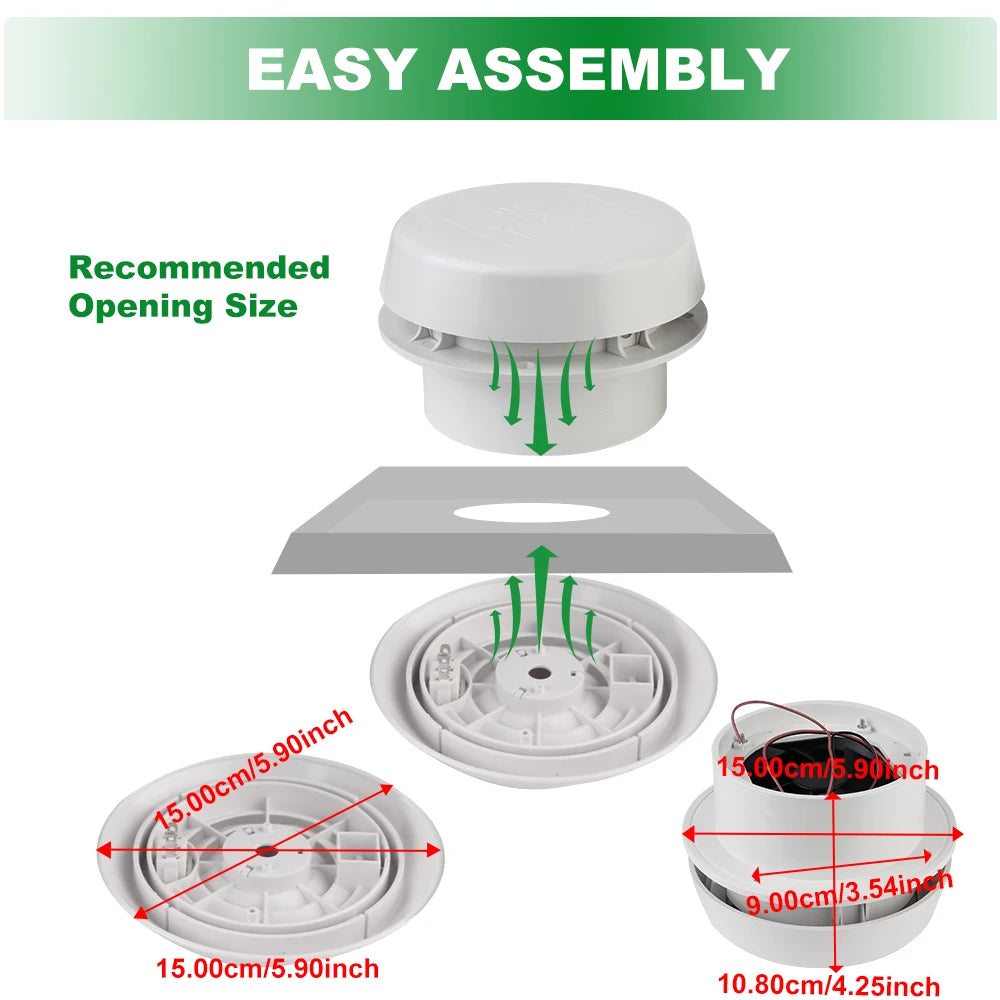 EASY ASSEMBLY

Recommended Opening Size

15.00cm/5.90inch

15.00cm/5.90inch

15.00cm/5.90inch

9.00cm/3.54inch

10.80cm/4.25inch