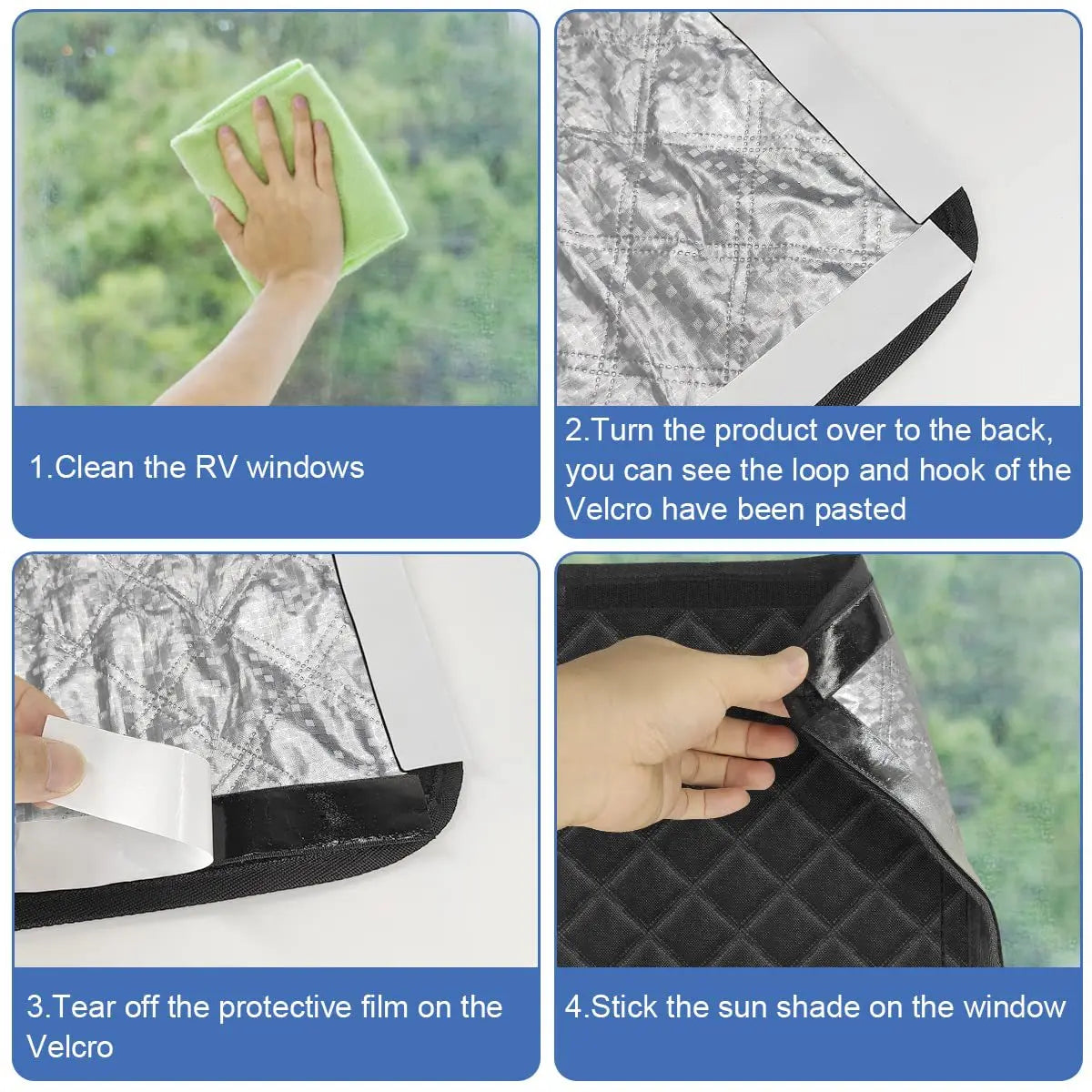 1.Clean the RV windows

2.Turn the product over to the back, you can see the loop and hook of the Velcro have been pasted

3.Tear off the protective film on the Velcro

4.Stick the sun shade on the window