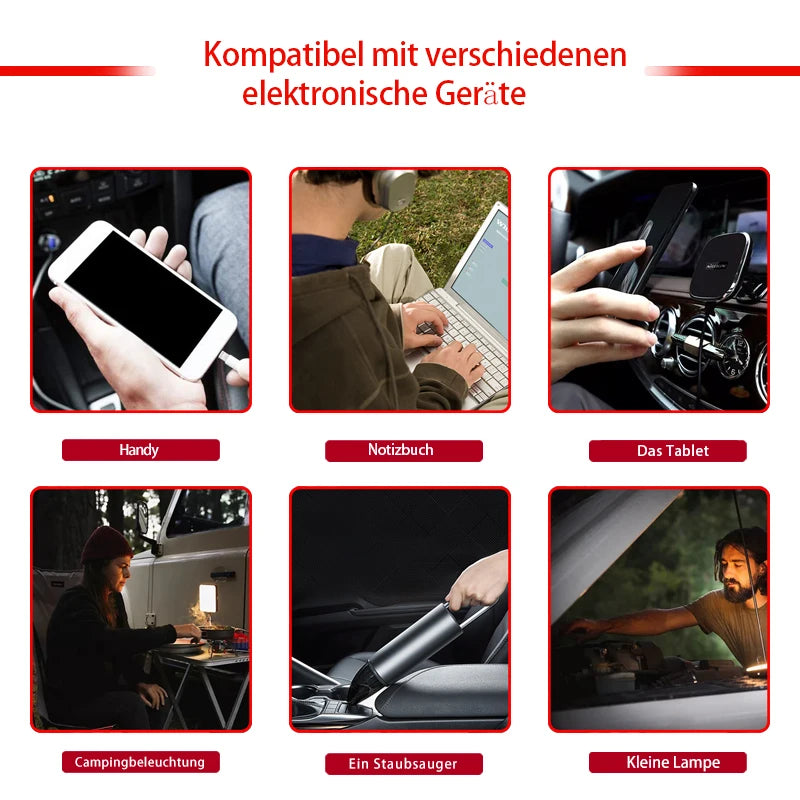 Kompatibel mit verschiedenen elektronische Geräte

Handy

Notizbuch

Das Tablet

Campingbeleuchtung

Ein Staubsauger

Kleine Lampe