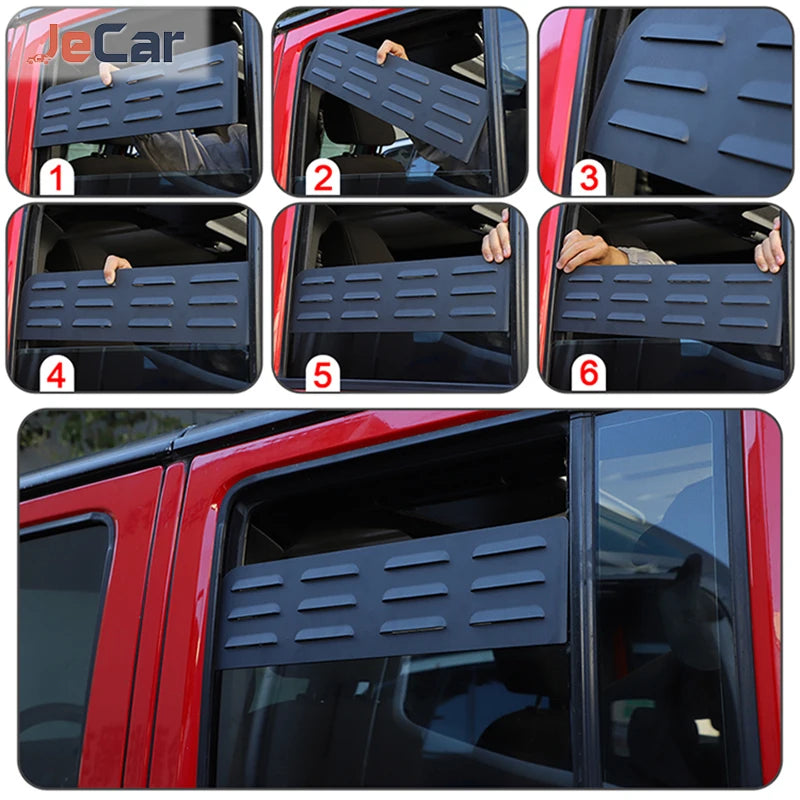 JeCar

1

2

3

4

5

6