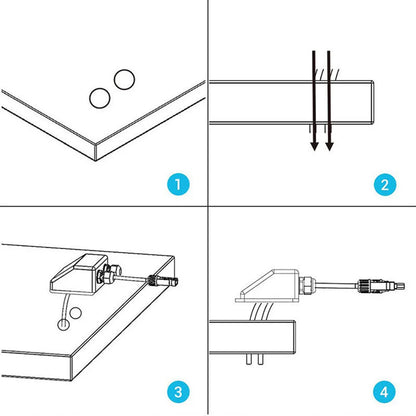 1
2
3
4