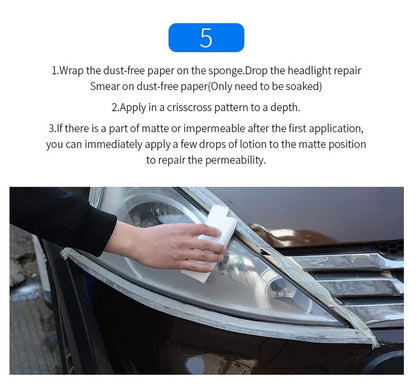 5

1.Wrap the dust-free paper on the sponge.Drop the headlight repair Smear on dust-free paper(Only need to be soaked)

2.Apply in a crisscross pattern to a depth.

3.If there is a part of matte or impermeable after the first application, you can immediately apply a few drops of lotion to the matte position to repair the permeability.