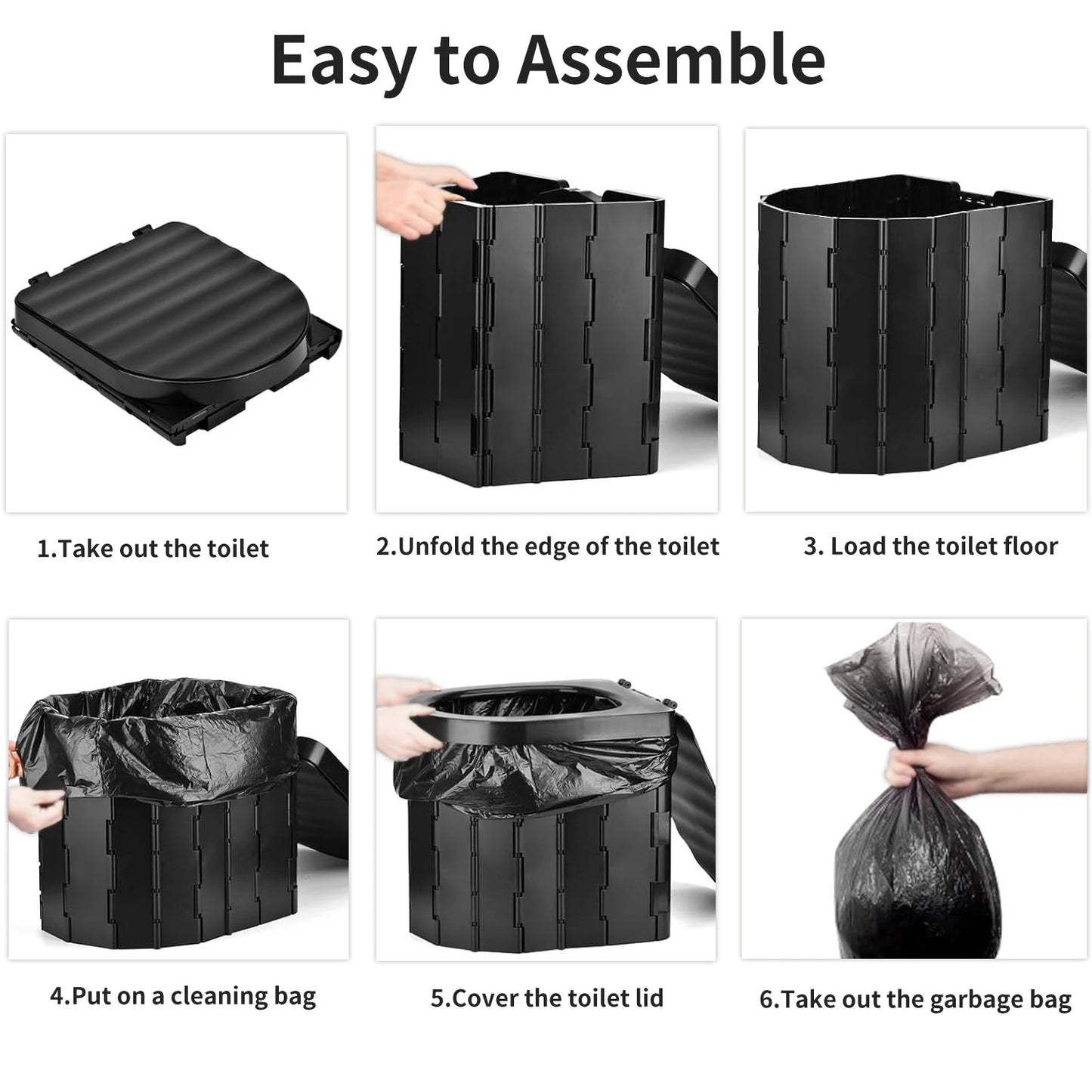 Easy to Assemble

1.Take out the toilet

2.Unfold the edge of the toilet

3. Load the toilet floor

4.Put on a cleaning bag

5.Cover the toilet lid

6.Take out the garbage bag