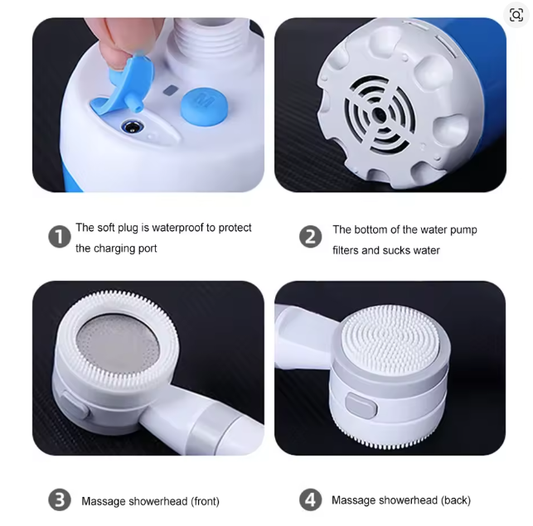 M

1 The soft plug is waterproof to protect the charging port

2 The bottom of the water pump filters and sucks water

3 Massage showerhead (front)

4 Massage showerhead (back)