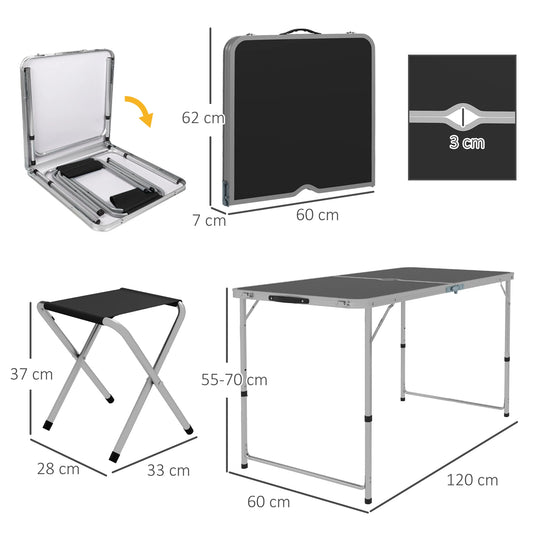 62 cm
7 cm
60 cm
3 cm
37 cm
28 cm
33 cm
55-70 cm
60 cm
120 cm